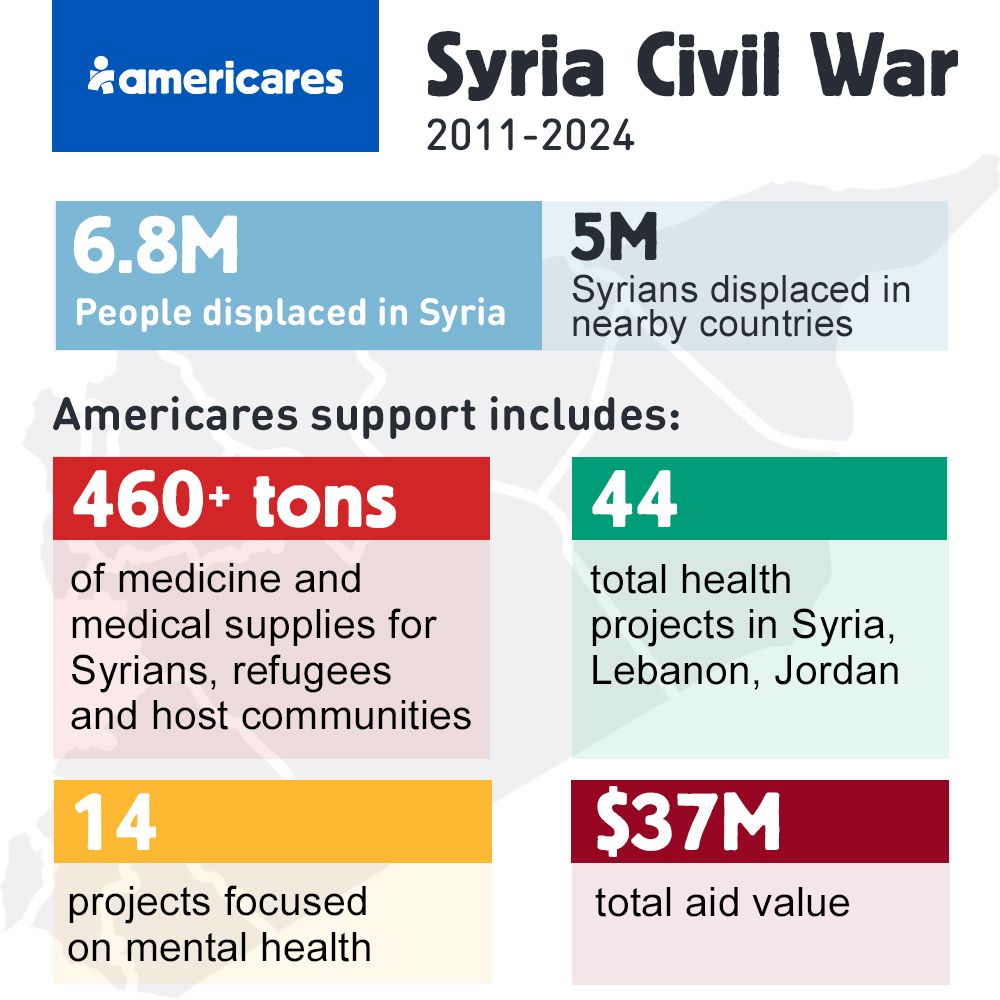 americares

Syria Civil War
2011-2024

6.8M
People displaced in Syria

5M
Syrians displaced in nearby countries

Americares support includes:

460+ tons
of medicine and medical supplies for Syrians, refugees and host communities

44
total health projects in Syria, Lebanon, Jordan

14
projects focused on mental health

$37M
total aid value